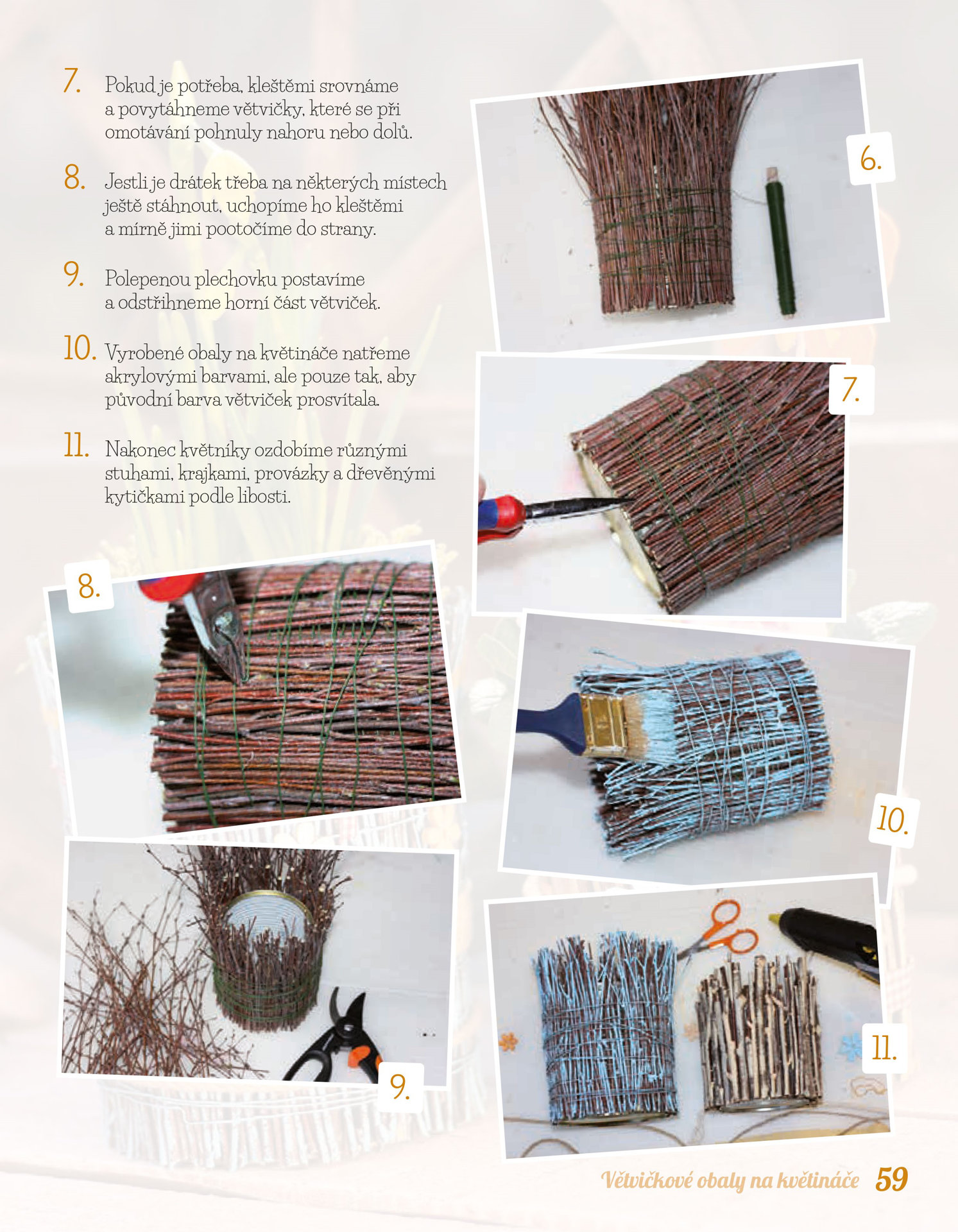 7. Pokud je potřeba, kleštěmi srovnáme a povytáhneme větvičky, které se při omotávání pohnuly nahoru nebo dolů.

8. Jestli je drátek třeba na některých místech ještě stáhnout, uchopíme ho kleštěmi a mírně jimi pootočíme do strany.

9. Polepenou plechovku postavíme a odstřihneme horní část větviček.

10. Vyrobené obaly na květináče natřeme akrylovými barvami, ale pouze tak, aby původní barva větviček prosvítala.

11. Nakonec květníky ozdobíme různými stuhami, krajkami, provázky a dřevěnými kytičkami podle libosti.

6.

7.

8.

10.

9.

11.

Větvičkové obaly na květináče 59